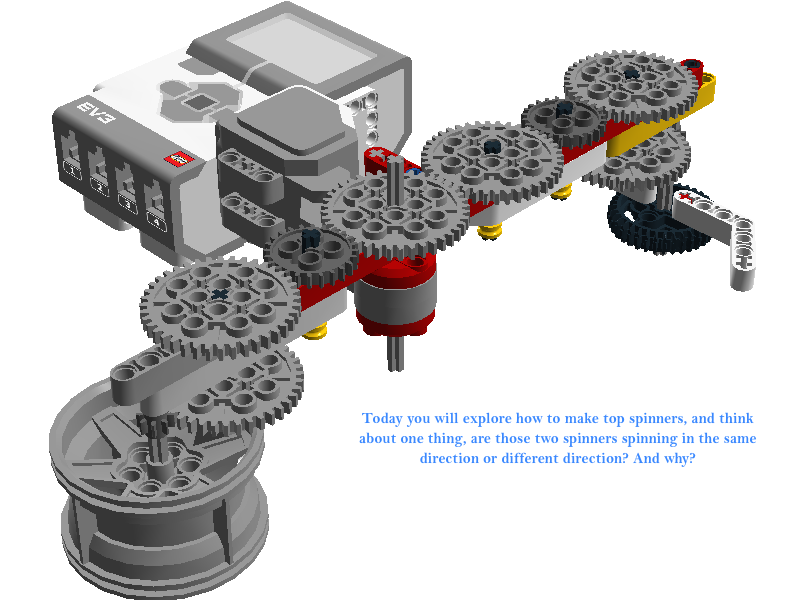 EV3

1 2 3 4

Today you will explore how to make top spinners, and think about one thing, are those two spinners spinning in the same direction or different direction? And why?